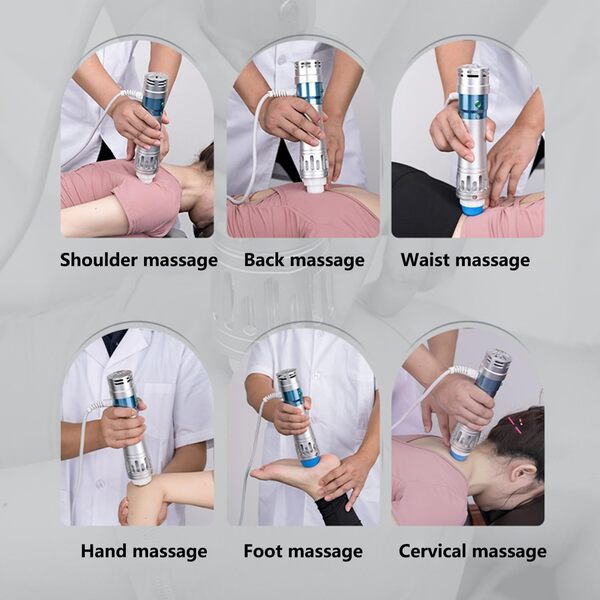 Shoulder massage

Back massage

Waist massage

Hand massage

Foot massage

Cervical massage