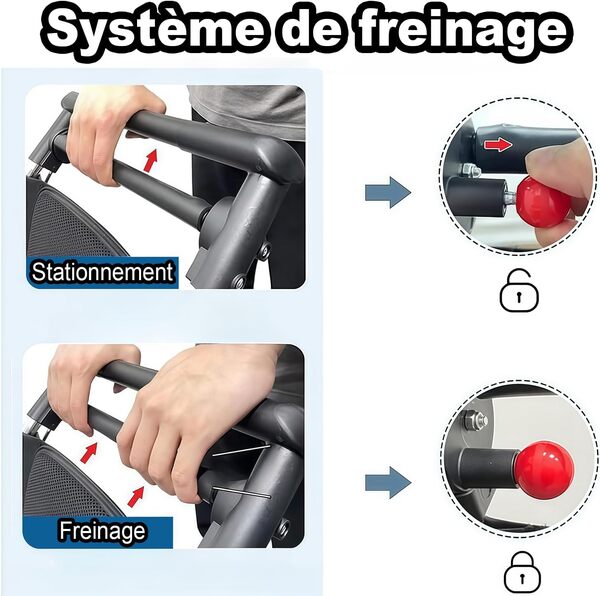 Système de freinage

Stationnement

Freinage